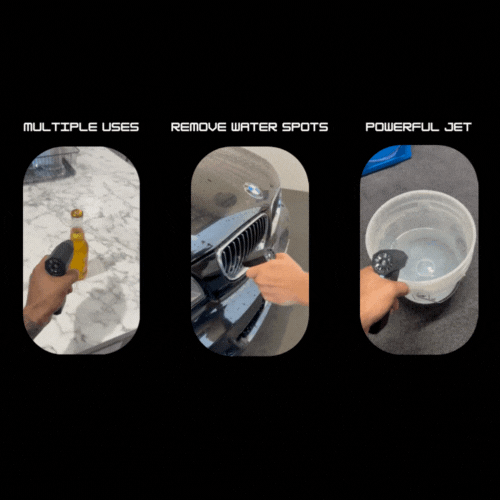 MULTIPLE USES

REMOVE WATER SPOTS

POWERFUL JET